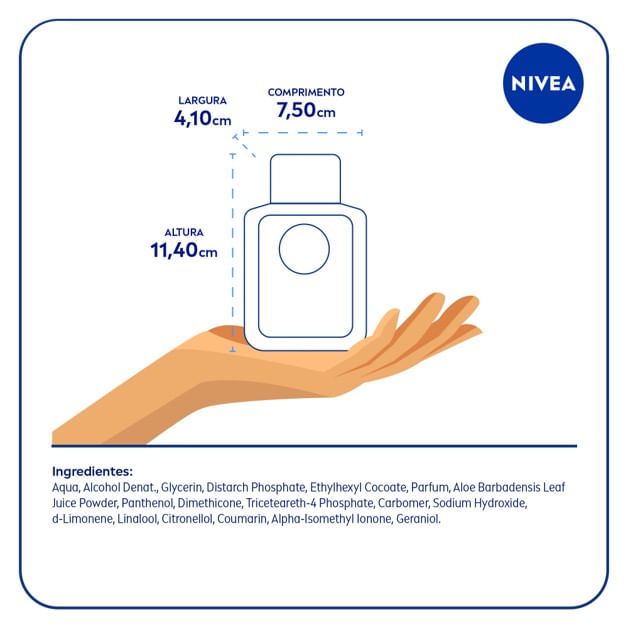 NIVEA

LARGURA
4,10cm

COMPRIMENTO
7,50cm

ALTURA
11,40cm

Ingredientes:
Aqua, Alcohol Denat., Glycerin, Distarch Phosphate, Ethylhexyl Cocoate, Parfum, Aloe Barbadensis Leaf Juice Powder, Panthenol, Dimethicone, Triceteareth-4 Phosphate, Carbomer, Sodium Hydroxide, d-Limonene, Linalool, Citronellol, Coumarin, Alpha-Isomethyl Ionone, Geraniol.