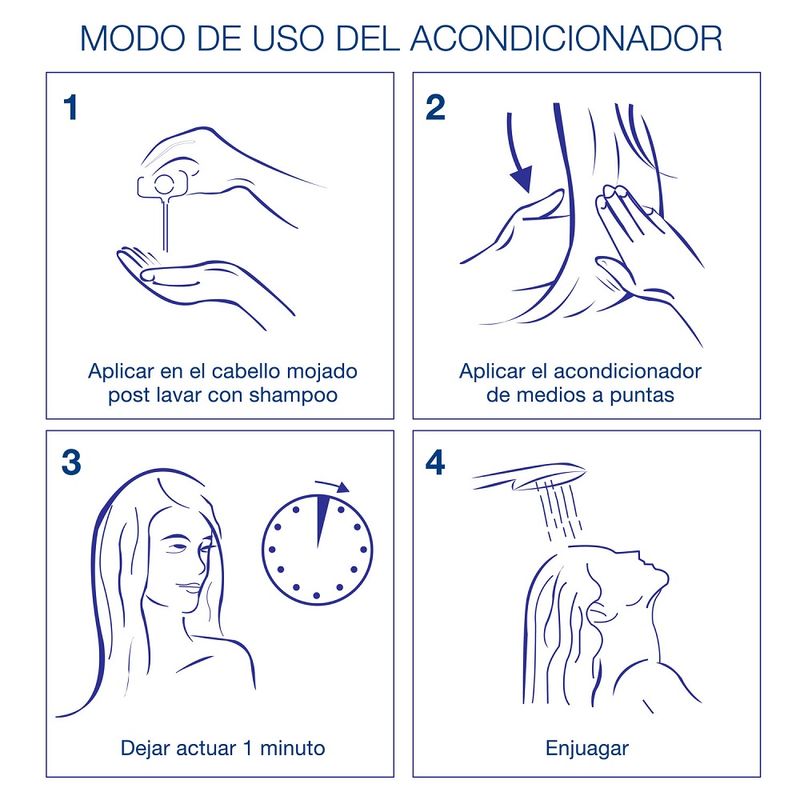 MODO DE USO DEL ACONDICIONADOR

1

Aplicar en el cabello mojado post lavar con shampoo

2

Aplicar el acondicionador de medios a puntas

3

Dejar actuar 1 minuto

4

Enjuagar